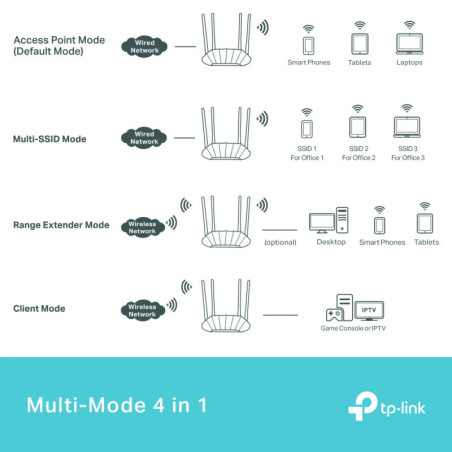 Access Point Mode
(Default Mode)

Wired Network

Smart Phones

Tablets

Laptops

Multi-SSID Mode

Wired Network

SSID 1
For Office 1

SSID 2
For Office 2

SSID 3
For Office 3

Range Extender Mode

Wireless Network

(optional)

Desktop

Smart Phones

Tablets

Client Mode

Wireless Network

IPTV

Game Console or IPTV

Multi-Mode 4 in 1

tp-link